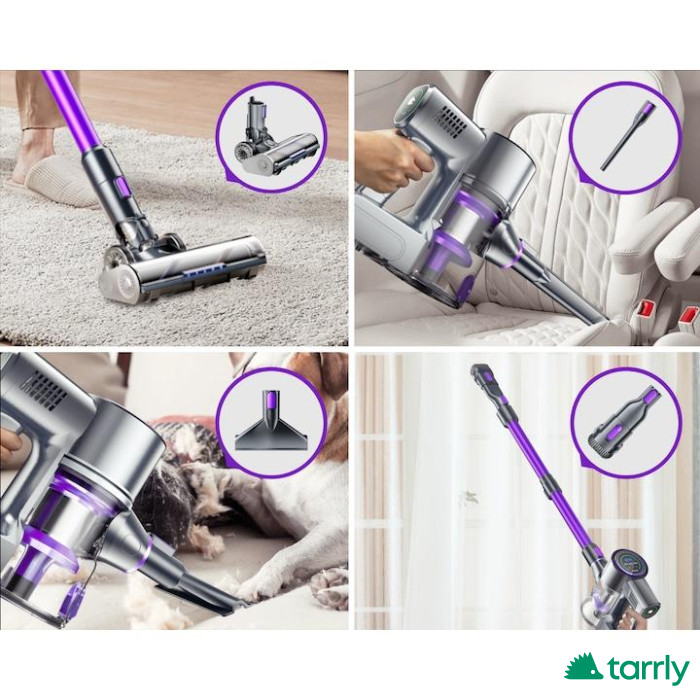 tarrly